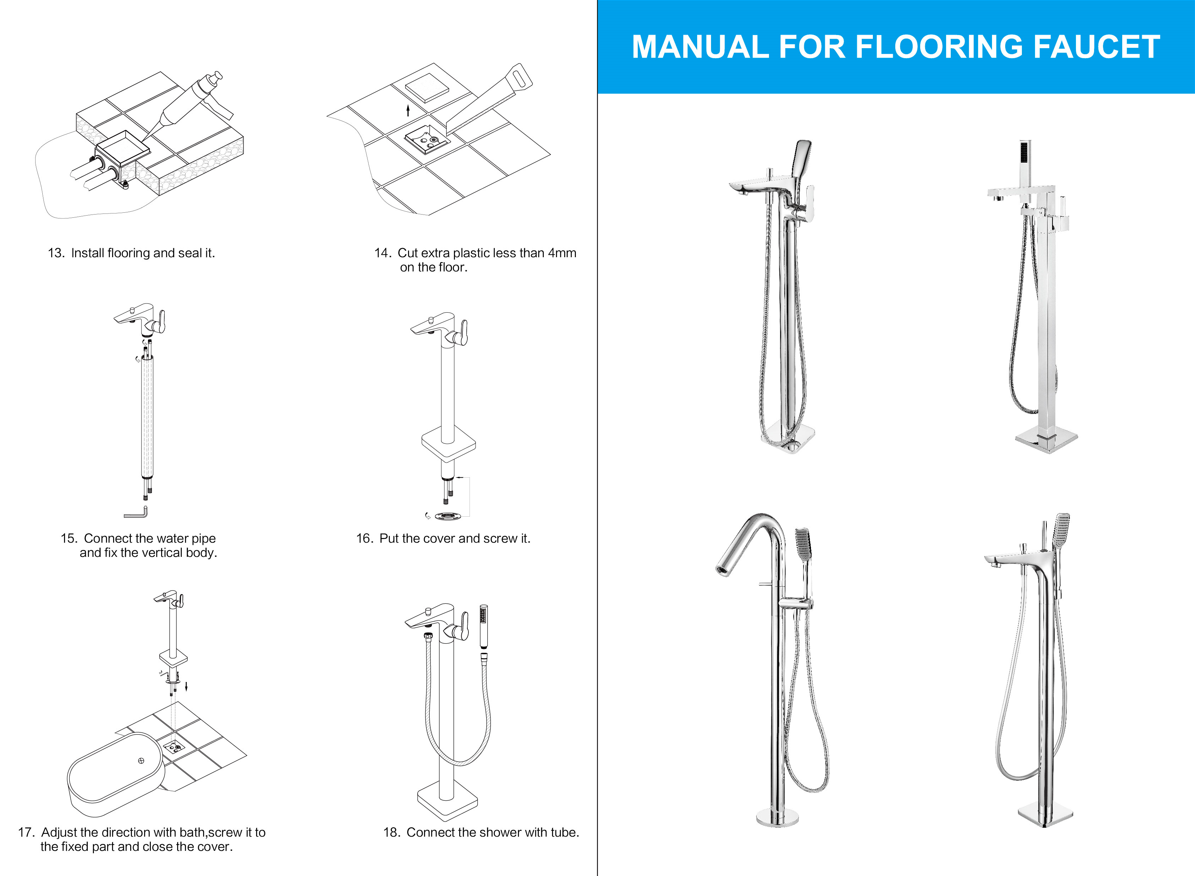 13. Install flooring and seal it.

14. Cut extra plastic less than 4mm on the floor.

15. Connect the water pipe and fix the vertical body.

16. Put the cover and screw it.

17. Adjust the direction with bath,screw it to the fixed part and close the cover.

18. Connect the shower with tube.

MANUAL FOR FLOORING FAUCET