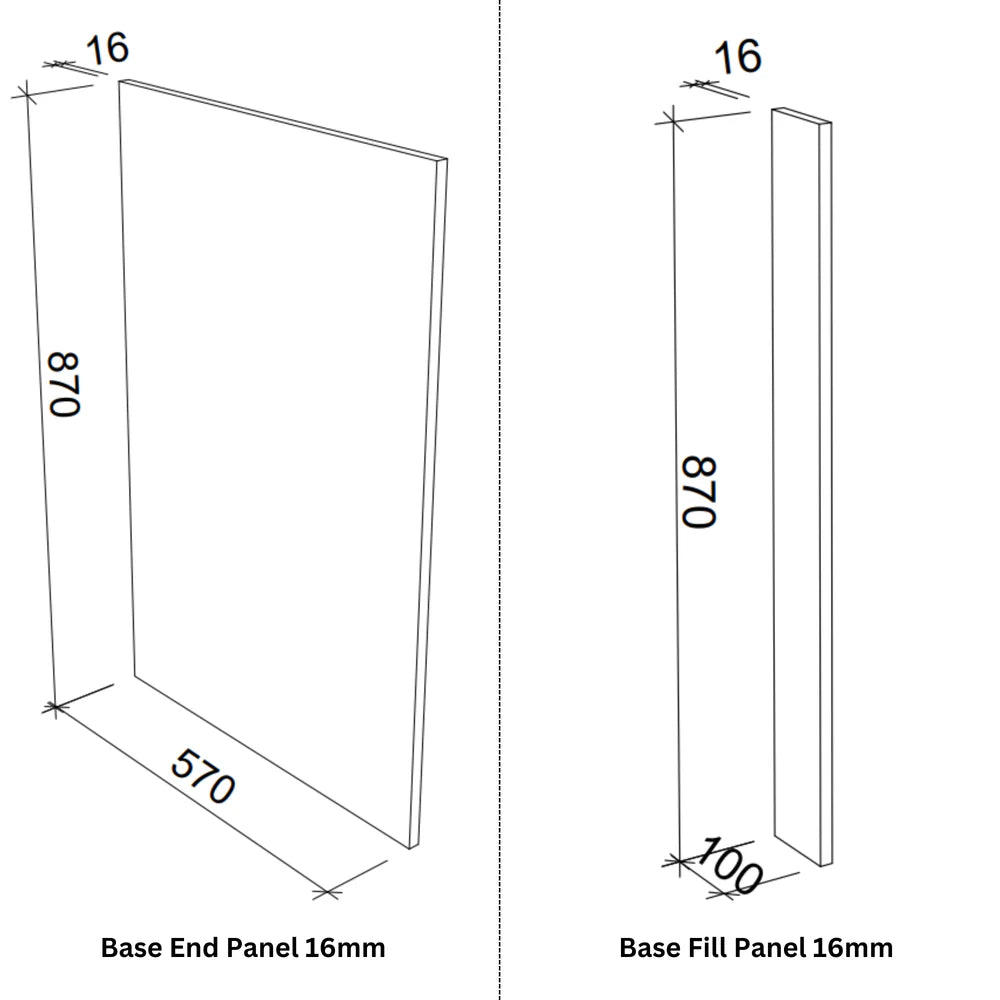 16

870

570

Base End Panel 16mm

16

870

100

Base Fill Panel 16mm