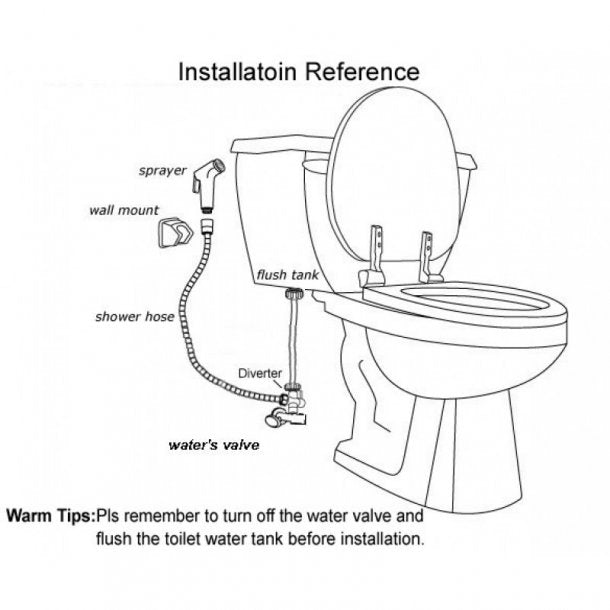 Installatoin Reference

sprayer

wall mount

flush tank

shower hose

Diverter

water's valve

Warm Tips:Pls remember to turn off the water valve and flush the toilet water tank before installation.